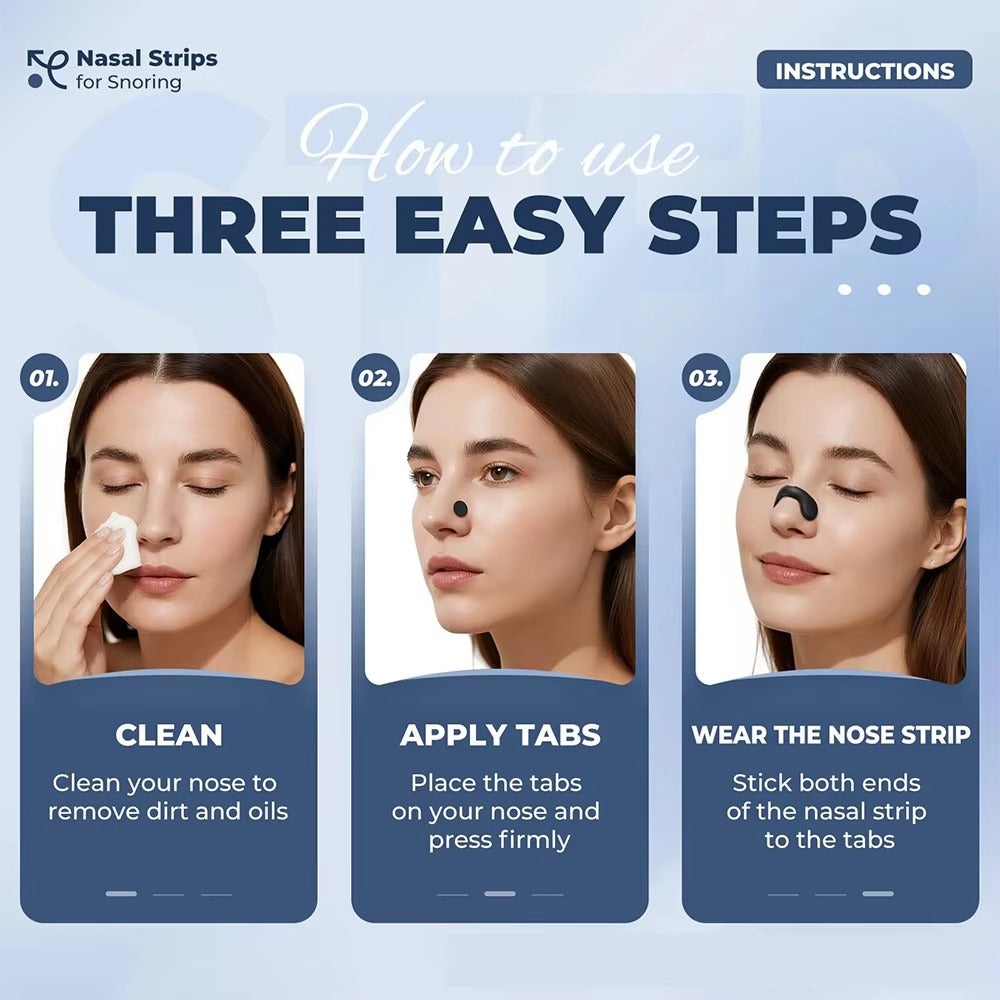 Nasal Strips
for Snoring

INSTRUCTIONS

How to use
THREE EASY STEPS

01.

CLEAN

Clean your nose to remove dirt and oils

02.

APPLY TABS

Place the tabs on your nose and press firmly

03.

WEAR THE NOSE STRIP

Stick both ends of the nasal strip to the tabs