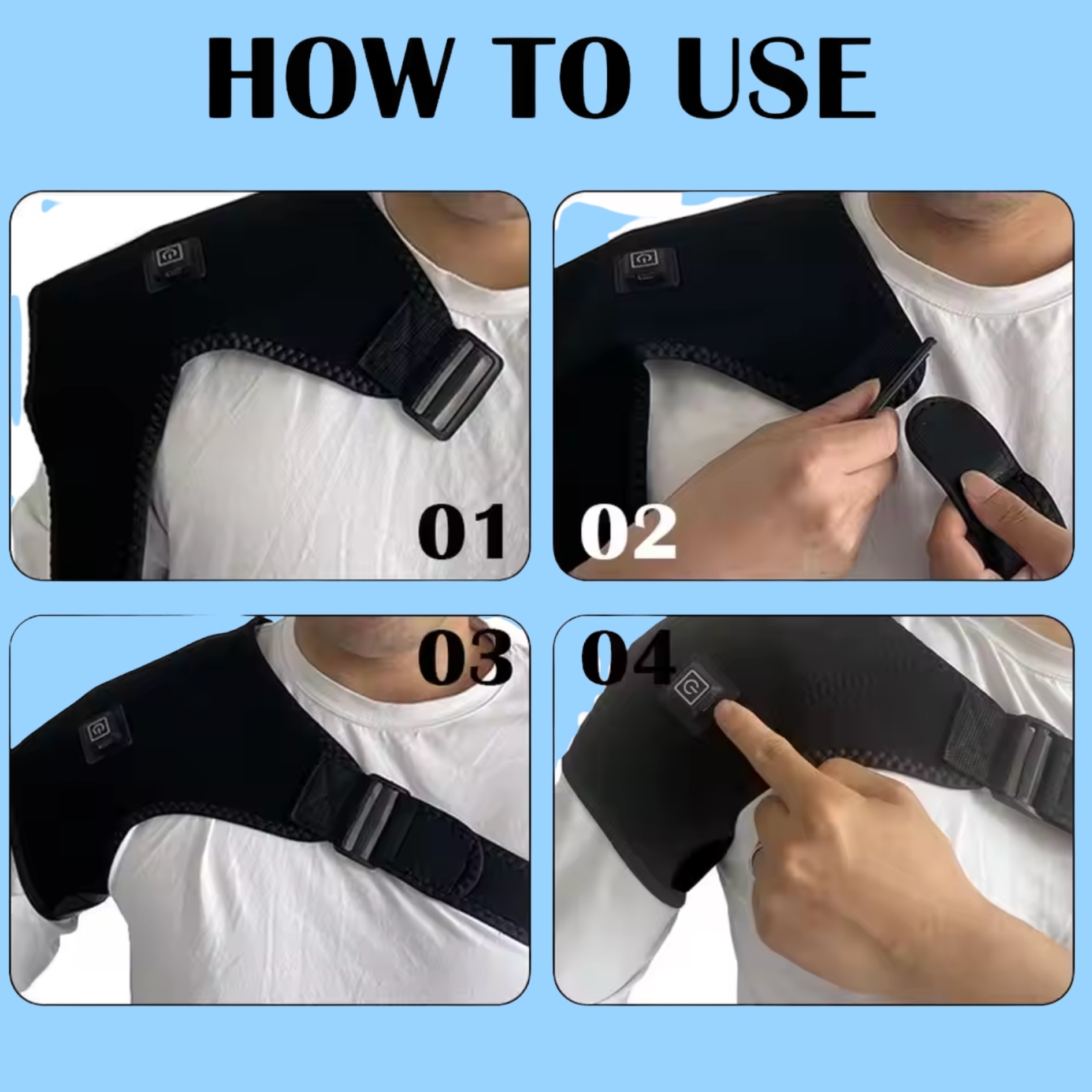 HOW TO USE

01

02

03

04