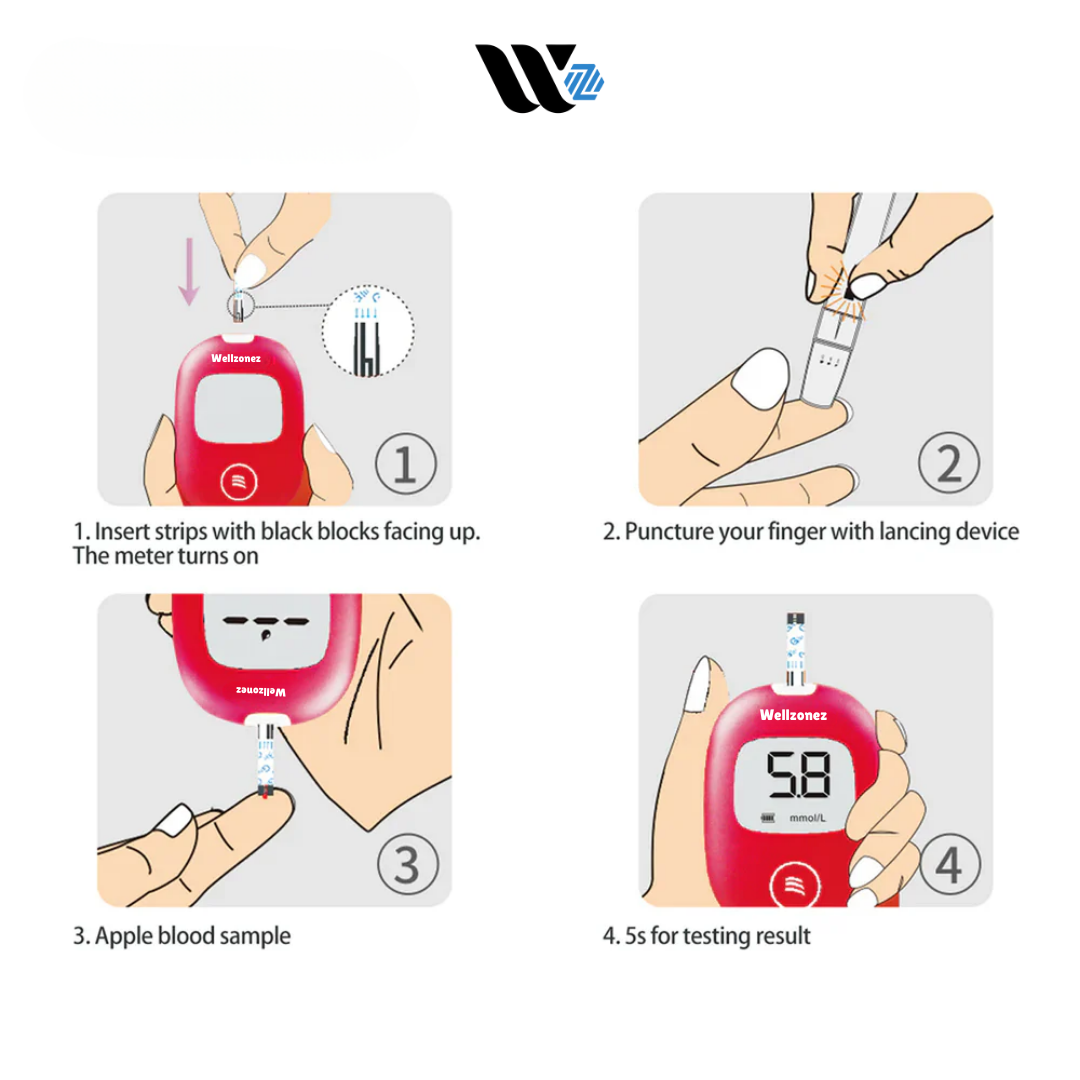 Wellzonez

1

1. Insert strips with black blocks facing up. The meter turns on

2

2. Puncture your finger with lancing device

Wellzonez

3

3. Apple blood sample

Wellzonez

5.8

mmol/L

4

4. 5s for testing result